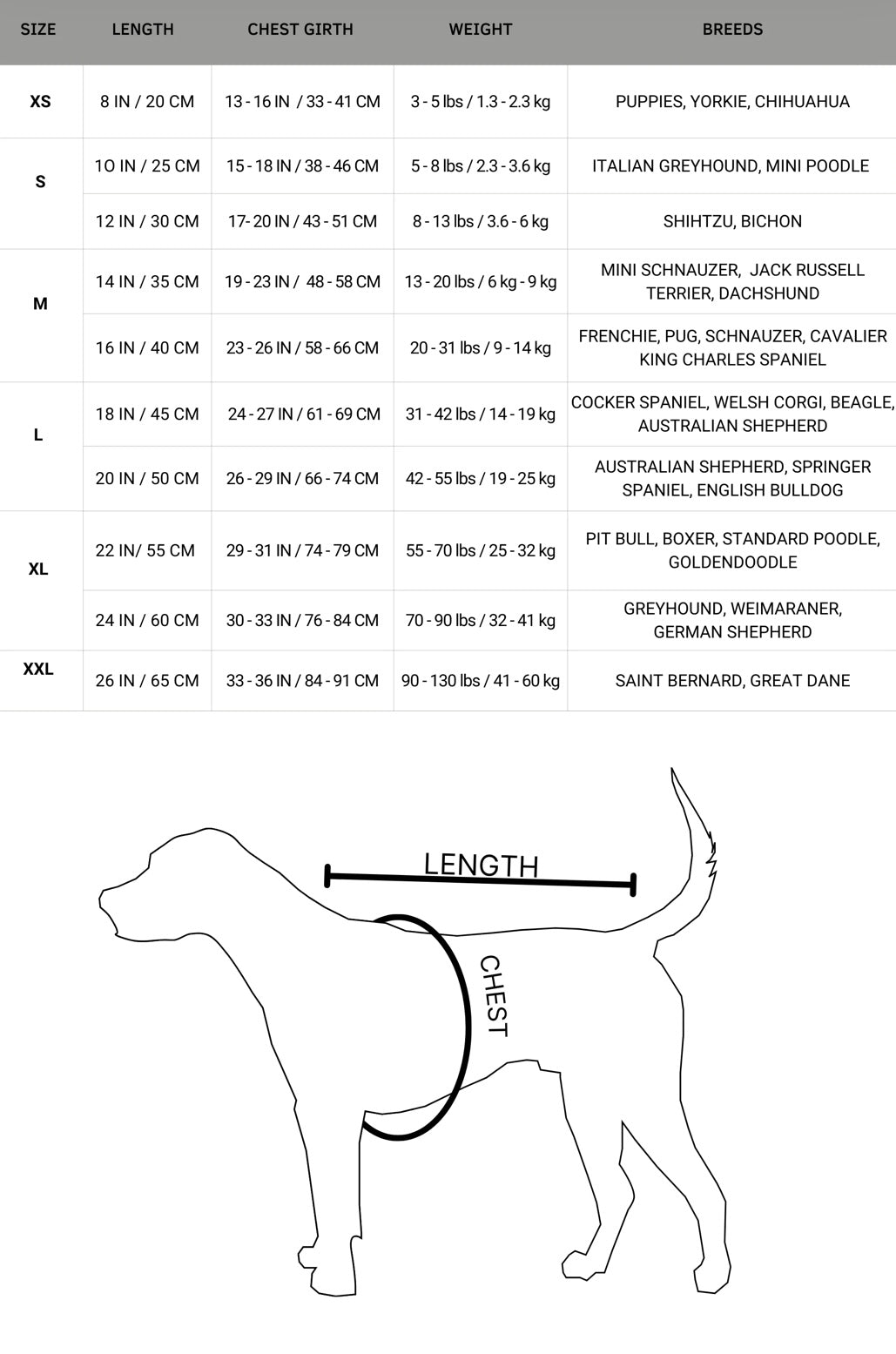 | SIZE | LENGTH | CHEST GIRTH | WEIGHT | BREEDS |
|---|---|---|---|---|
| XS | 8 IN / 20 CM | 13 - 16 IN / 33 - 41 CM | 3 - 5 lbs / 1.3 - 2.3 kg | PUPPIES, YORKIE, CHIHUAHUA |
| S | 1O IN / 25 CM | 15 - 18 IN / 38 - 46 CM | 5 - 8 lbs / 2.3 - 3.6 kg | ITALIAN GREYHOUND, MINI POODLE |
| | 12 IN / 30 CM | 17- 20 IN / 43 - 51 CM | 8 - 13 lbs / 3.6 - 6 kg | SHIHTZU, BICHON |
| M | 14 IN / 35 CM | 19 - 23 IN / 48 - 58 CM | 13 - 20 lbs / 6 kg - 9 kg | MINI SCHNAUZER, JACK RUSSELL TERRIER, DACHSHUND |
| | 16 IN / 40 CM | 23 - 26 IN / 58 - 66 CM | 20 - 31 lbs / 9 - 14 kg | FRENCHIE, PUG, SCHNAUZER, CAVALIER KING CHARLES SPANIEL |
| L | 18 IN / 45 CM | 24 - 27 IN / 61 - 69 CM | 31 - 42 lbs / 14 - 19 kg | COCKER SPANIEL, WELSH CORGI, BEAGLE, AUSTRALIAN SHEPHERD |
| | 20 IN / 50 CM | 26 - 29 IN / 66 - 74 CM | 42 - 55 lbs / 19 - 25 kg | AUSTRALIAN SHEPHERD, SPRINGER SPANIEL, ENGLISH BULLDOG |
| XL | 22 IN/ 55 CM | 29 - 31 IN / 74 - 79 CM | 55 - 70 lbs / 25 - 32 kg | PIT BULL, BOXER, STANDARD POODLE, GOLDENDOODLE |
| | 24 IN / 60 CM | 30 - 33 IN / 76 - 84 CM | 70 - 90 lbs / 32 - 41 kg | GREYHOUND, WEIMARANER, GERMAN SHEPHERD |
| XXL | 26 IN / 65 CM | 33 - 36 IN / 84 - 91 CM | 90 - 130 lbs / 41 - 60 kg | SAINT BERNARD, GREAT DANE |

LENGTH

CHEST